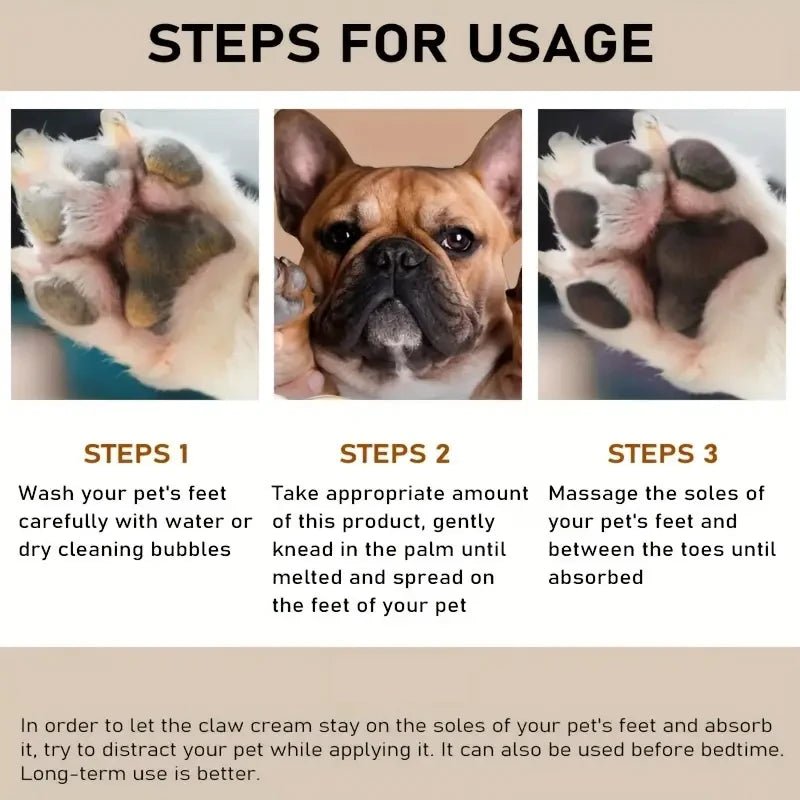 STEPS FOR USAGE

STEPS 1
Wash your pet's feet carefully with water or dry cleaning bubbles

STEPS 2
Take appropriate amount of this product, gently knead in the palm until melted and spread on the feet of your pet

STEPS 3
Massage the soles of your pet's feet and between the toes until absorbed

In order to let the claw cream stay on the soles of your pet's feet and absorb it, try to distract your pet while applying it. It can also be used before bedtime. Long-term use is better.